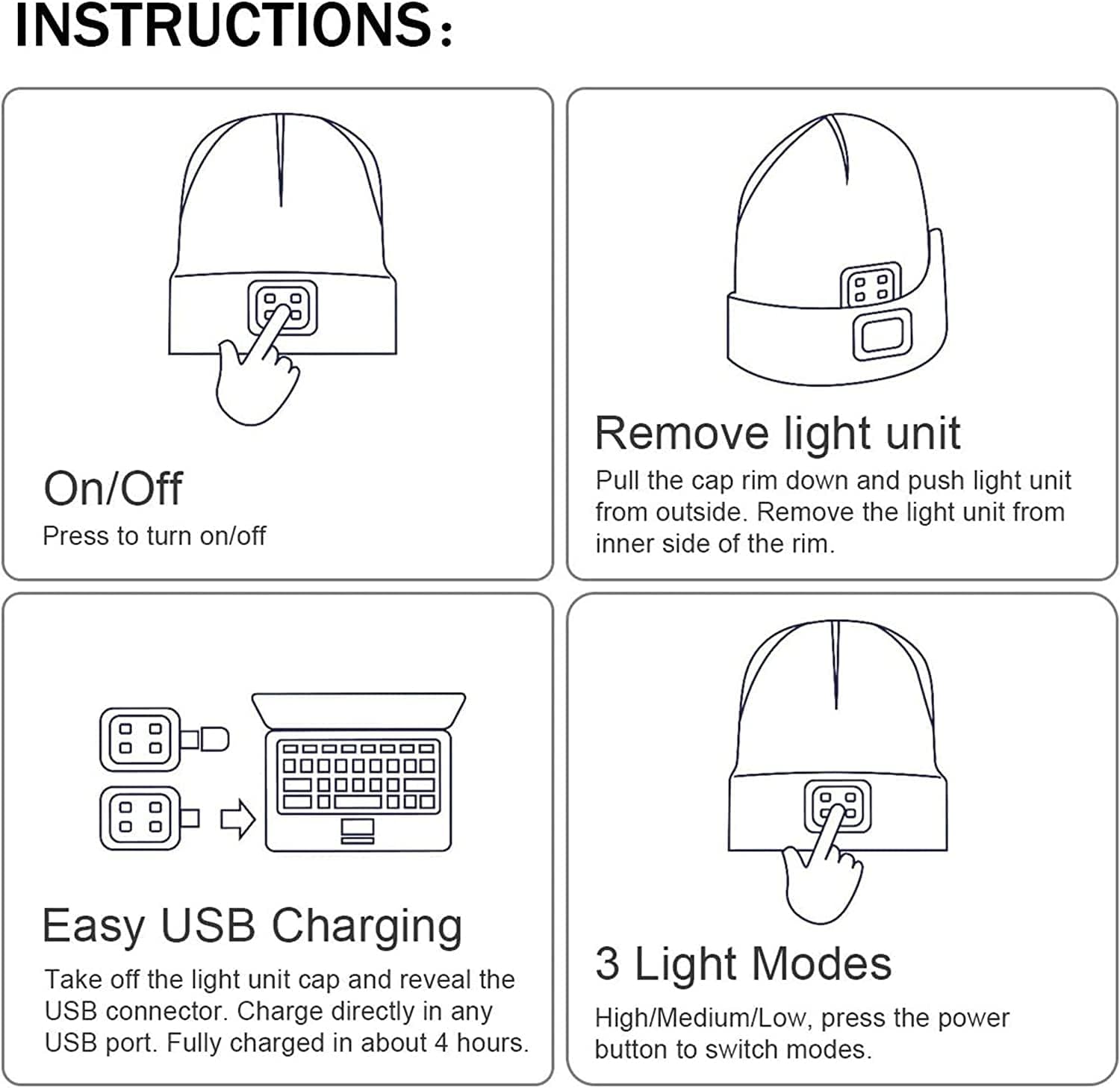 INSTRUCTIONS:

On/Off
Press to turn on/off

Remove light unit
Pull the cap rim down and push light unit from outside. Remove the light unit from inner side of the rim.

Easy USB Charging
Take off the light unit cap and reveal the USB connector. Charge directly in any USB port. Fully charged in about 4 hours.

3 Light Modes
High/Medium/Low, press the power button to switch modes.